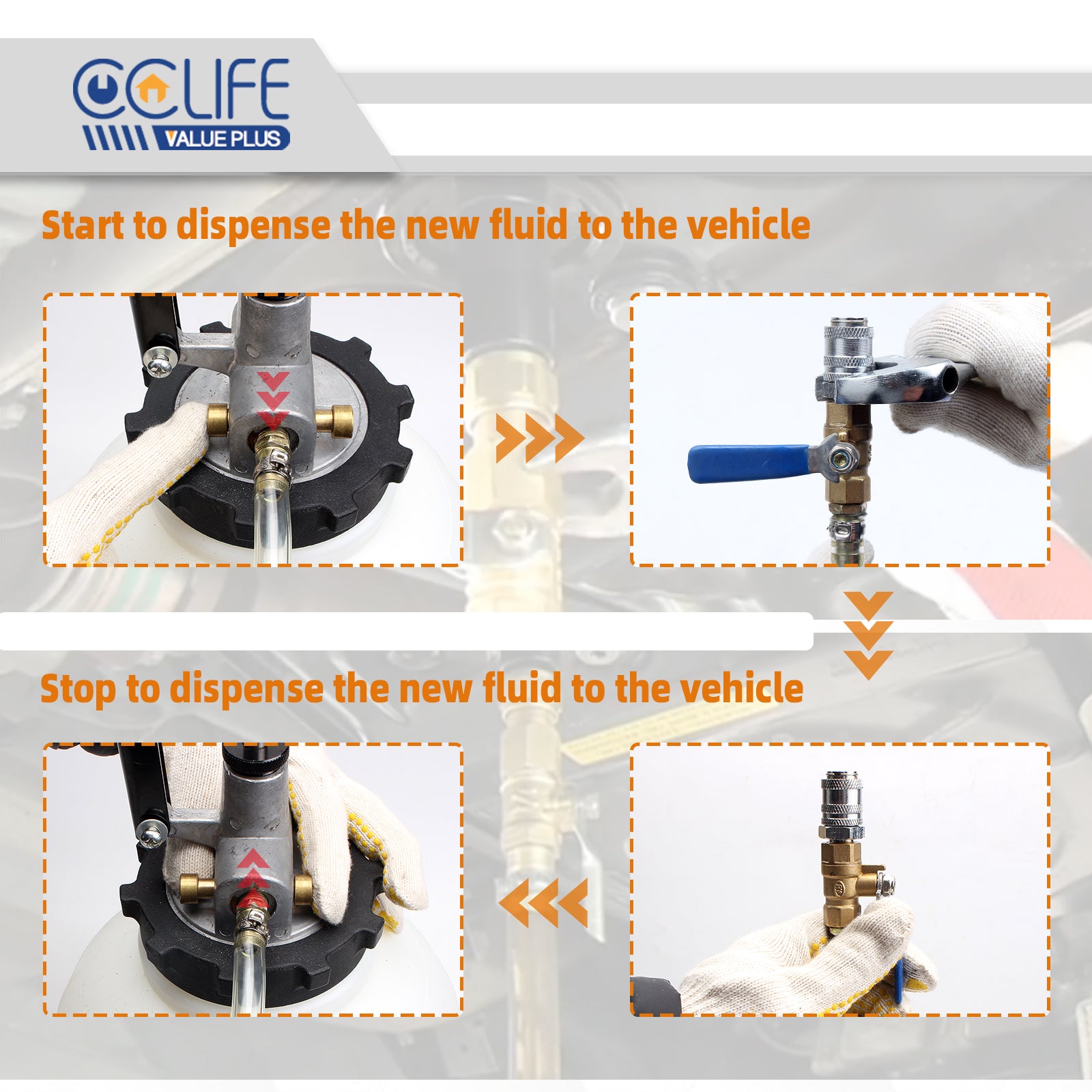 CCLIFE
VALUE PLUS

Start to dispense the new fluid to the vehicle

Stop to dispense the new fluid to the vehicle